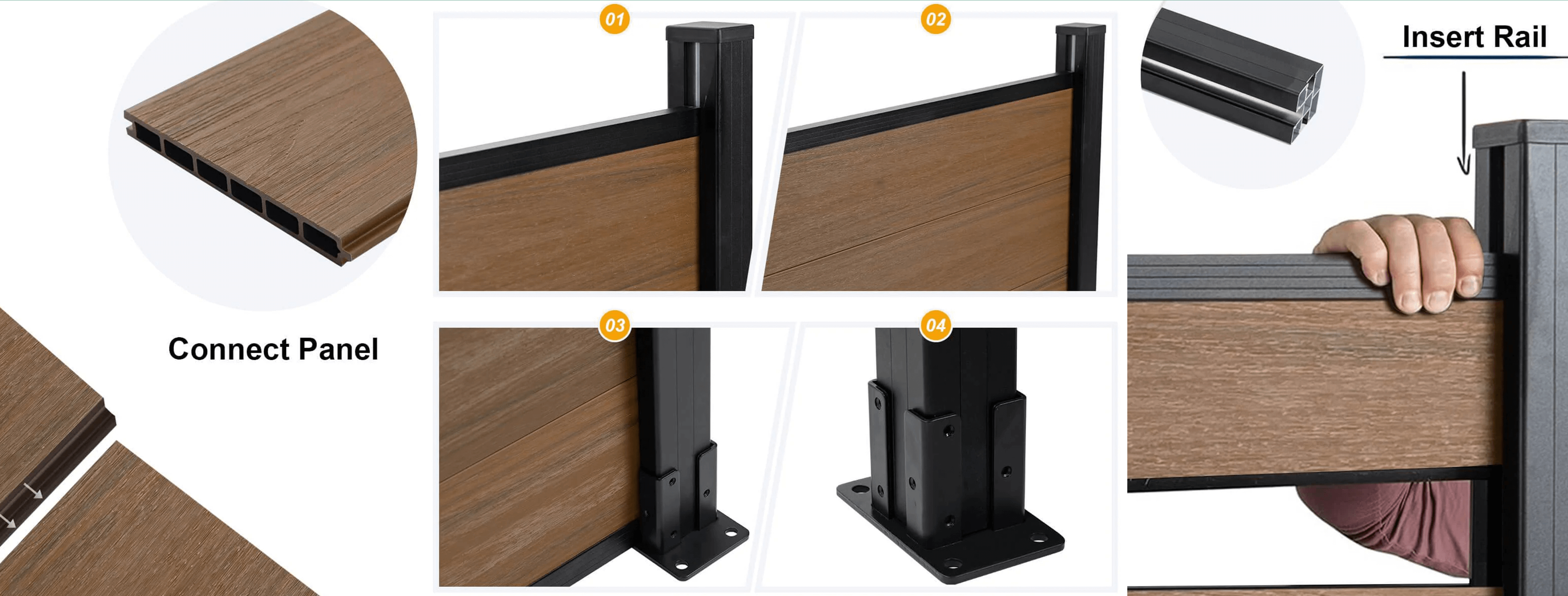 Connect Panel

01

02

03

04

Insert Rail