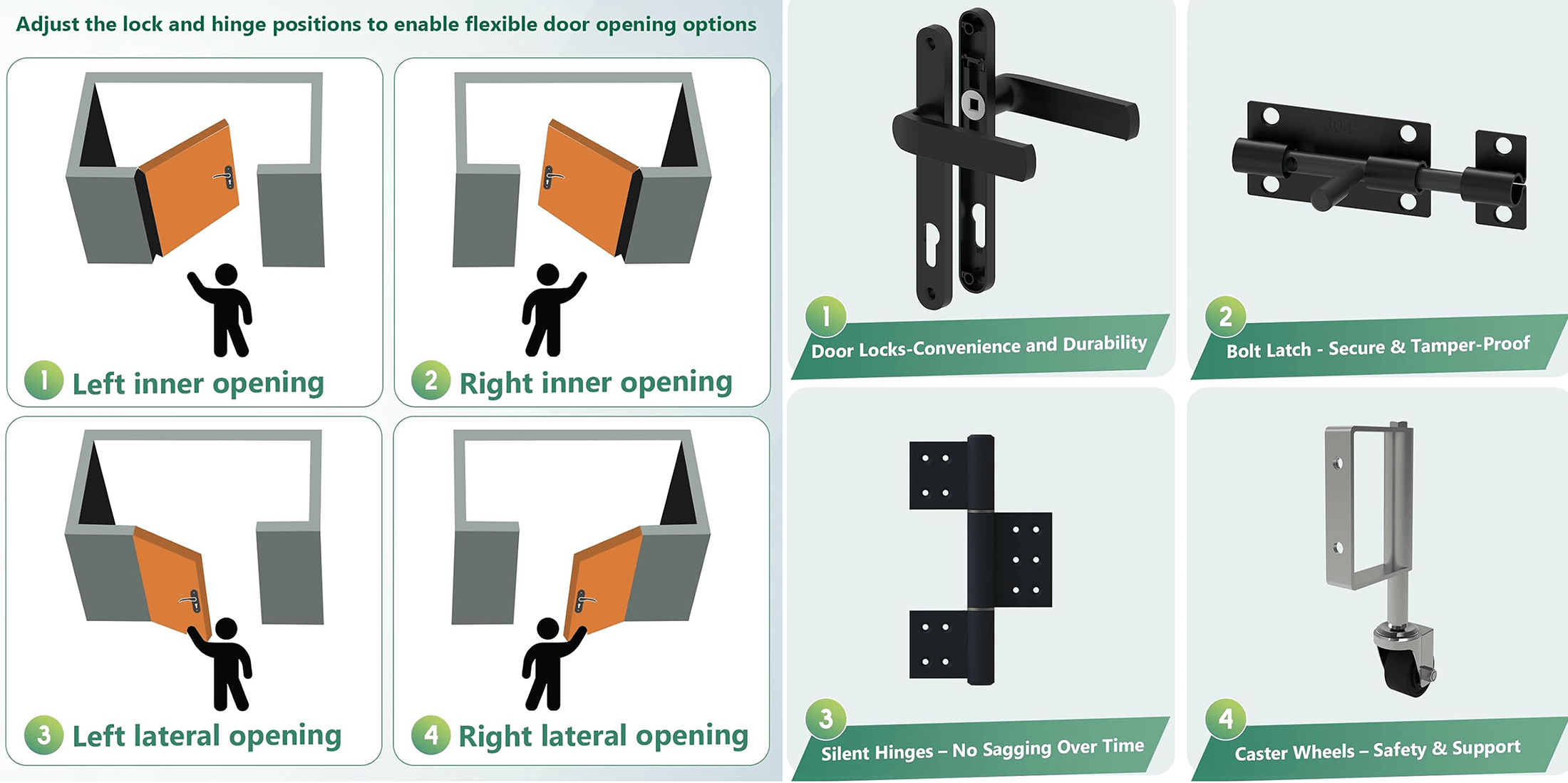 Adjust the lock and hinge positions to enable flexible door opening options

1 Left inner opening

2 Right inner opening

3 Left lateral opening

4 Right lateral opening

1 Door Locks-Convenience and Durability

2 Bolt Latch - Secure & Tamper-Proof

3 Silent Hinges – No Sagging Over Time

4 Caster Wheels – Safety & Support