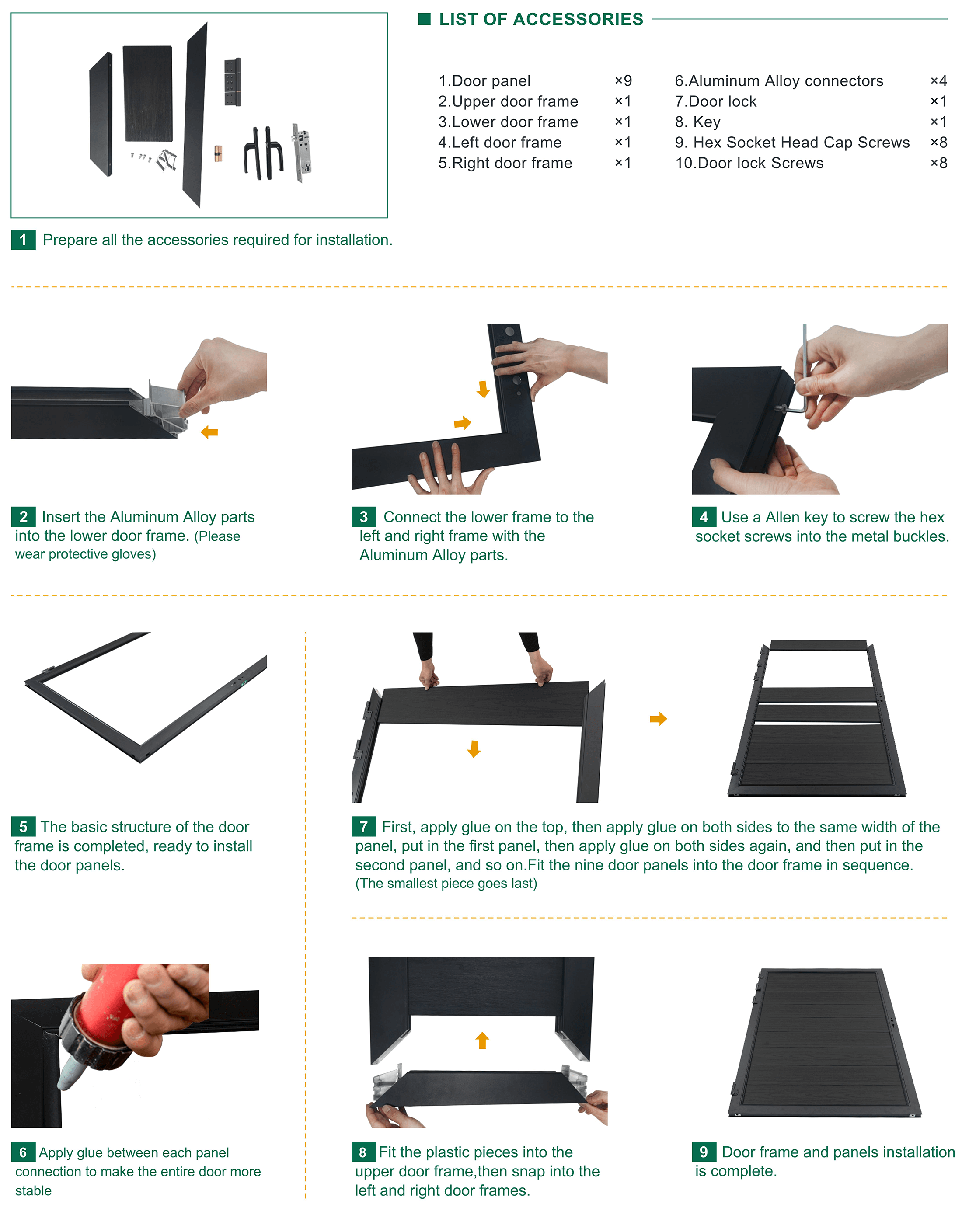 LIST OF ACCESSORIES

1.Door panel ×9
2.Upper door frame ×1
3.Lower door frame ×1
4.Left door frame ×1
5.Right door frame ×1

6.Aluminum Alloy connectors ×4
7.Door lock ×1
8. Key ×1
9. Hex Socket Head Cap Screws ×8
10.Door lock Screws ×8

1 Prepare all the accessories required for installation.

2 Insert the Aluminum Alloy parts into the lower door frame. (Please wear protective gloves)

3 Connect the lower frame to the left and right frame with the Aluminum Alloy parts.

4 Use a Allen key to screw the hex socket screws into the metal buckles.

5 The basic structure of the door frame is completed, ready to install the door panels.

7 First, apply glue on the top, then apply glue on both sides to the same width of the panel, put in the first panel, then apply glue on both sides again, and then put in the second panel, and so on.Fit the nine door panels into the door frame in sequence. (The smallest piece goes last)

6 Apply glue between each panel connection to make the entire door more stable

8 Fit the plastic pieces into the upper door frame,then snap into the left and right door frames.

9 Door frame and panels installation is complete.