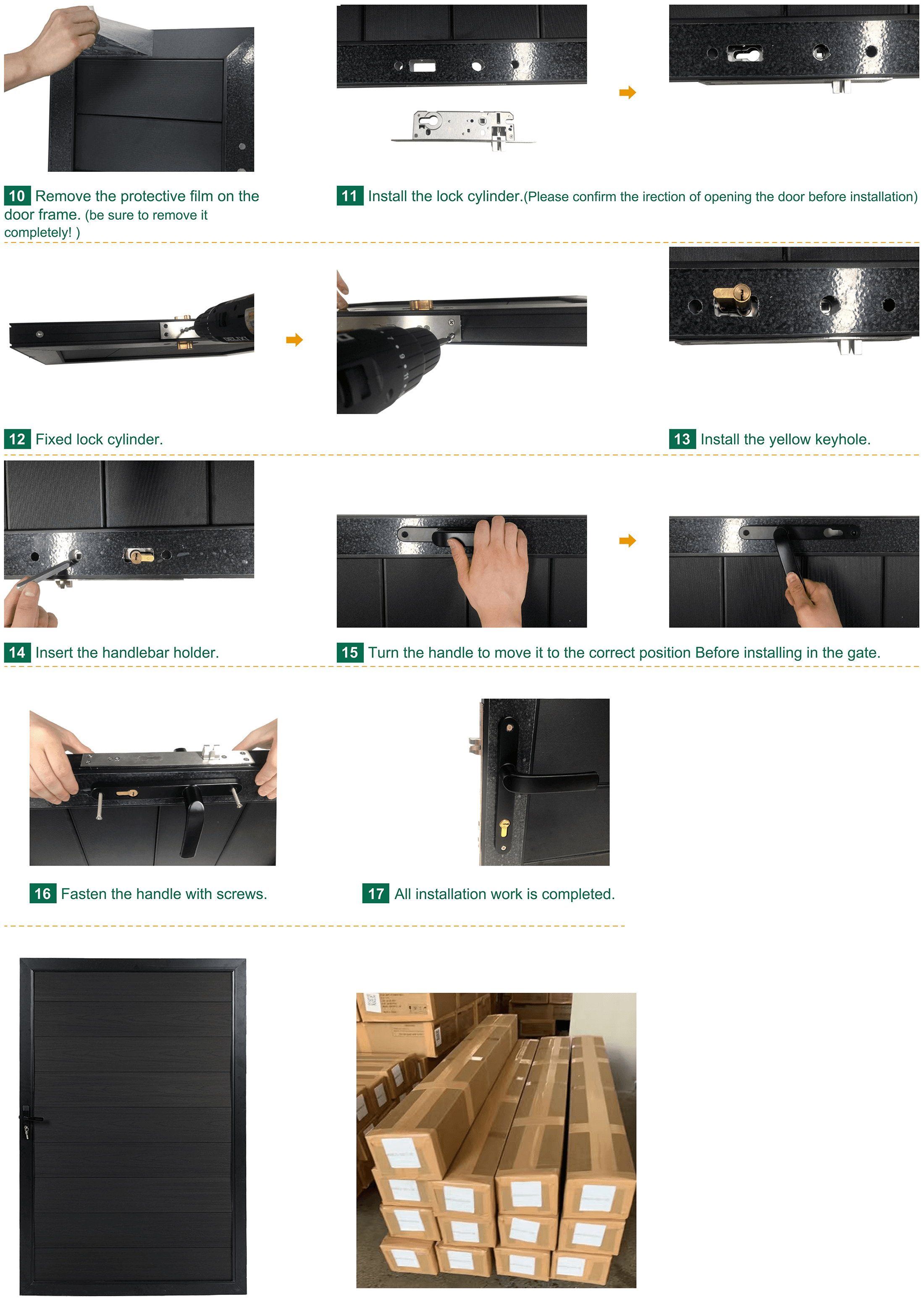 10 Remove the protective film on the door frame. (be sure to remove it completely! )

11 Install the lock cylinder.(Please confirm the irection of opening the door before installation)

12 Fixed lock cylinder.

13 Install the yellow keyhole.

14 Insert the handlebar holder.

15 Turn the handle to move it to the correct position Before installing in the gate.

16 Fasten the handle with screws.

17 All installation work is completed.