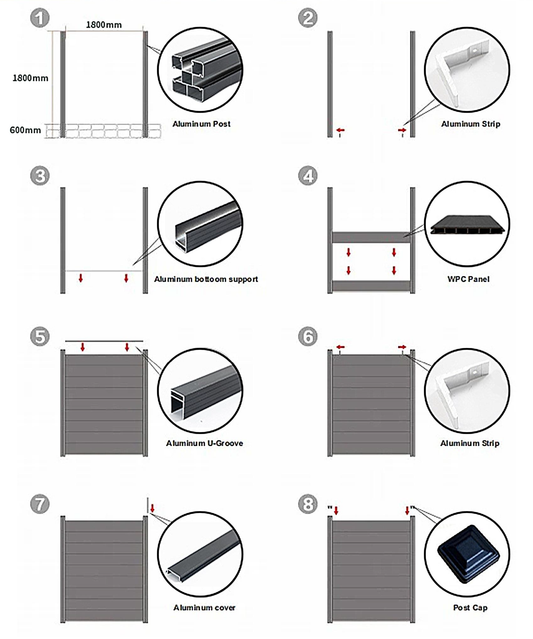 1
1800mm
1800mm
600mm
Aluminum Post

2
Aluminum Strip

3
Aluminum bottoom support

4
WPC Panel

5
Aluminum U-Groove

6
Aluminum Strip

7
Aluminum cover

8
Post Cap